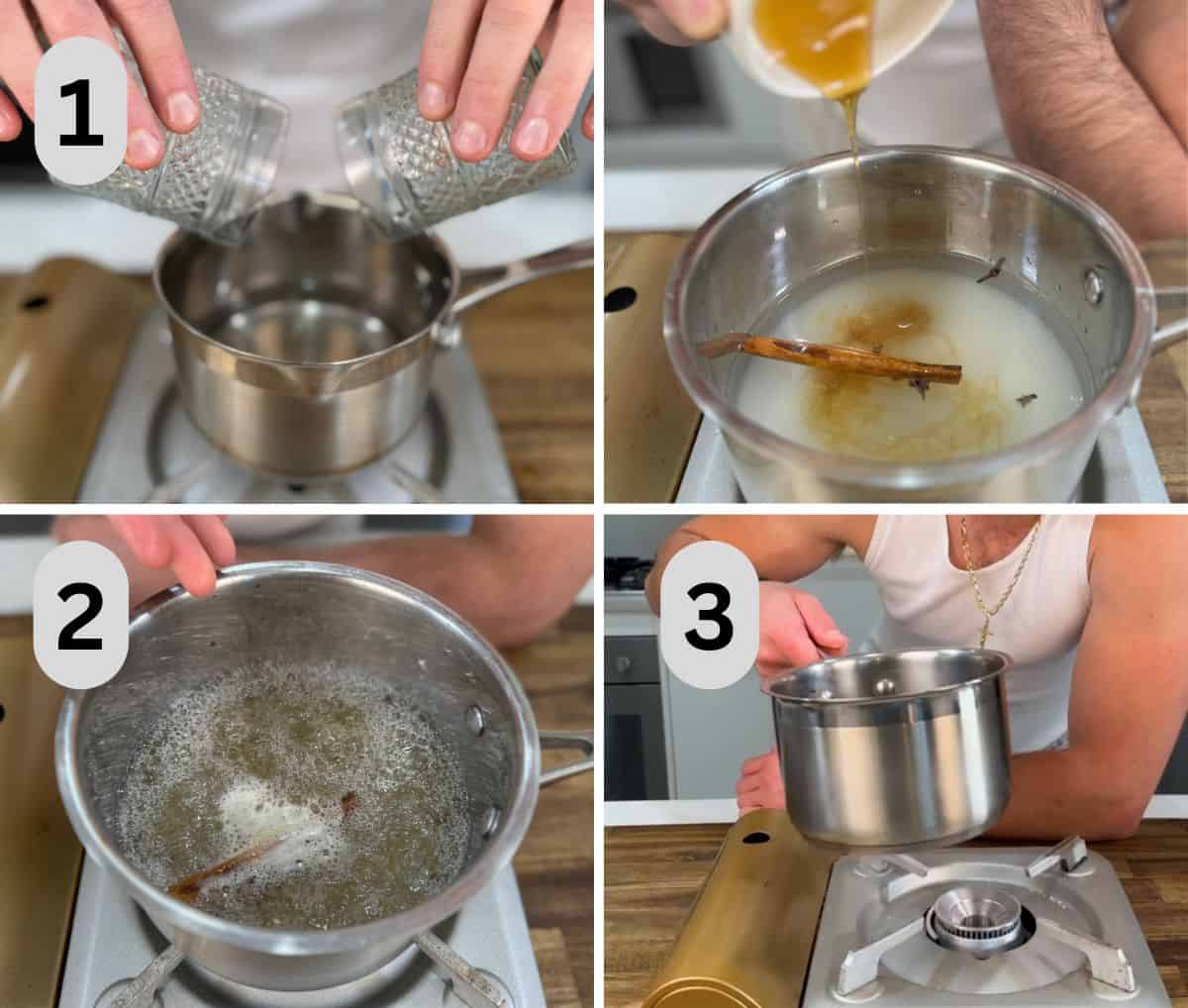 1

2

3