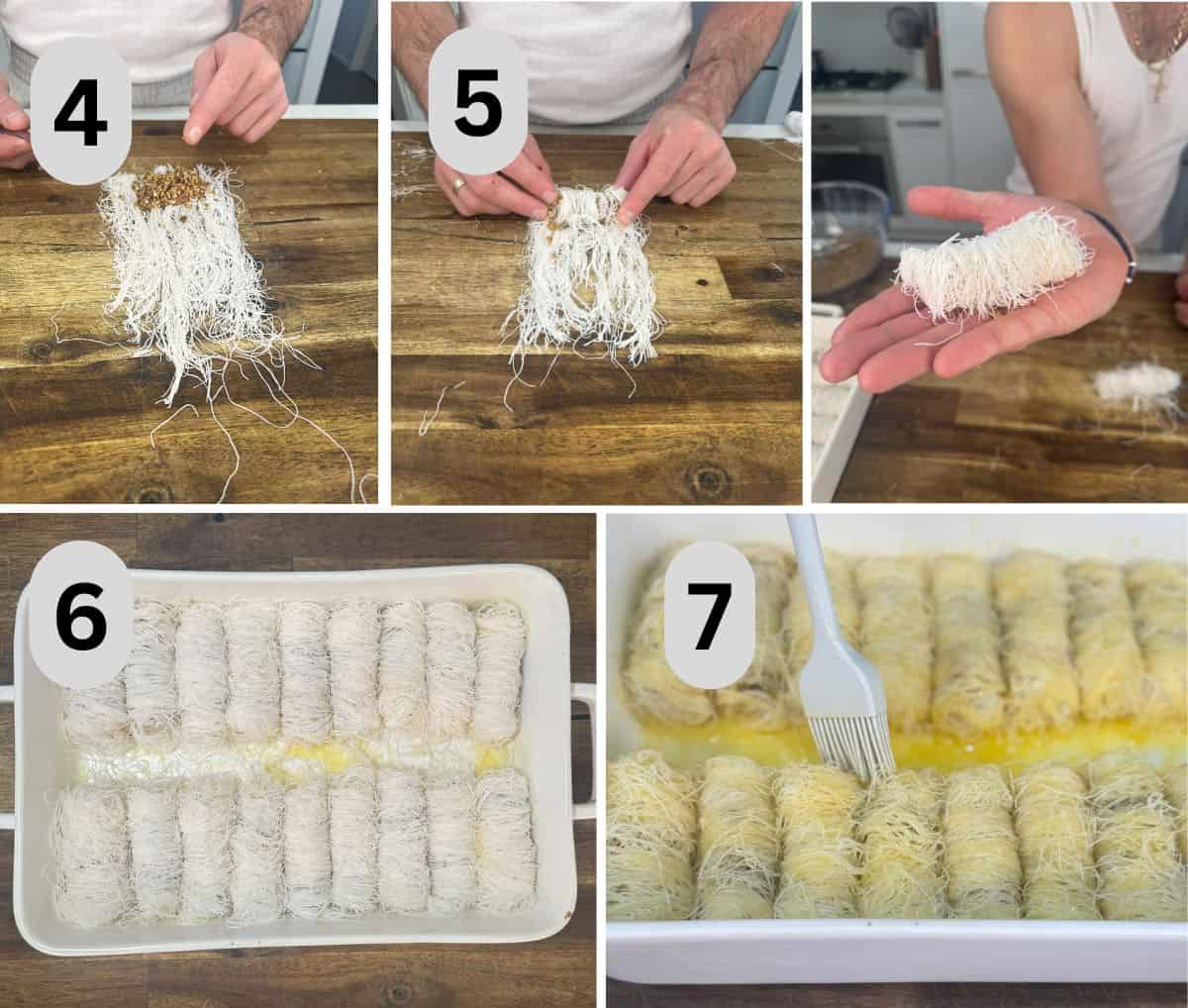 4

5

6

7