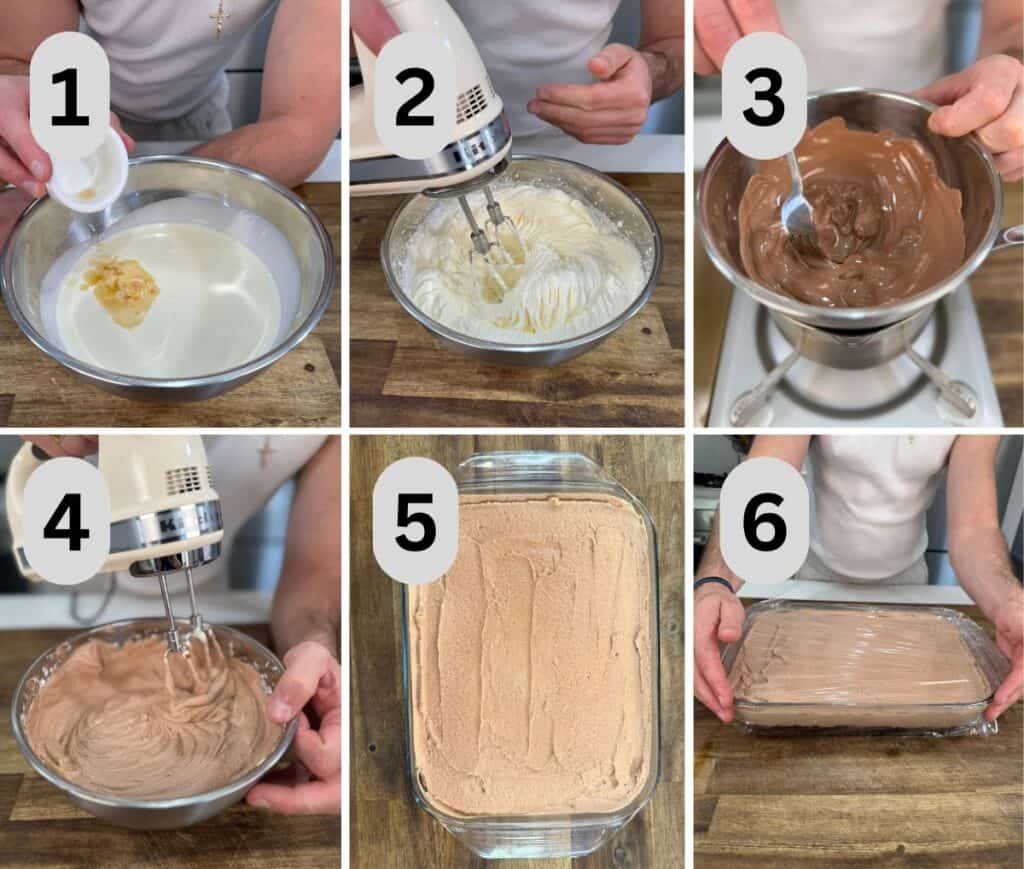 1

2

3

4

5

6