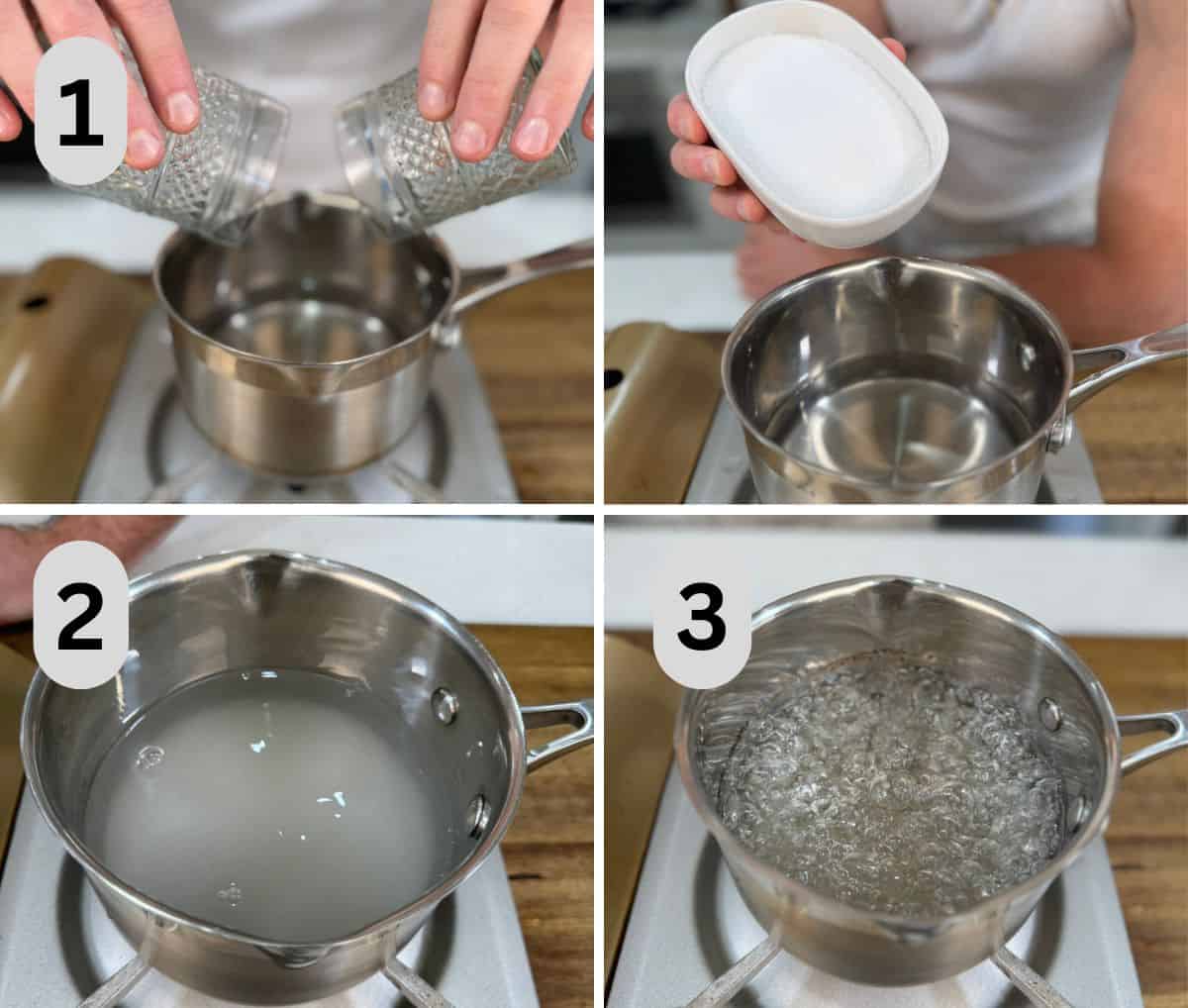 1

2

3