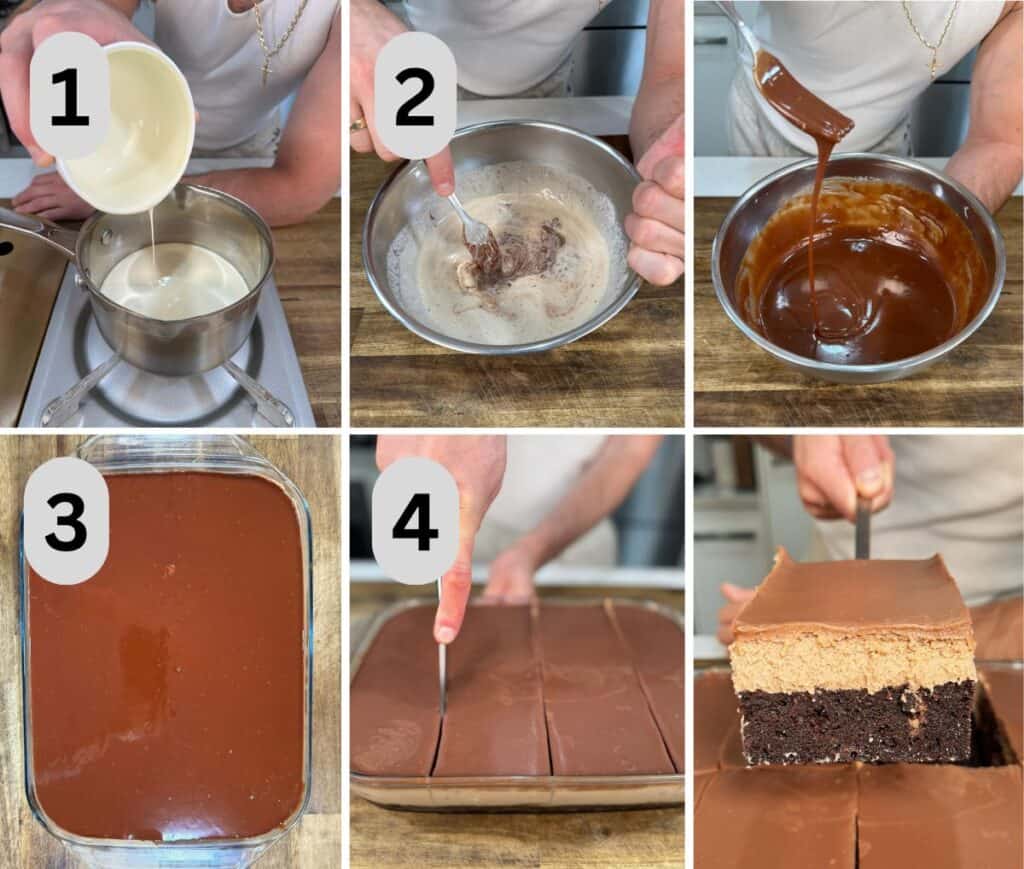 1

2

3

4