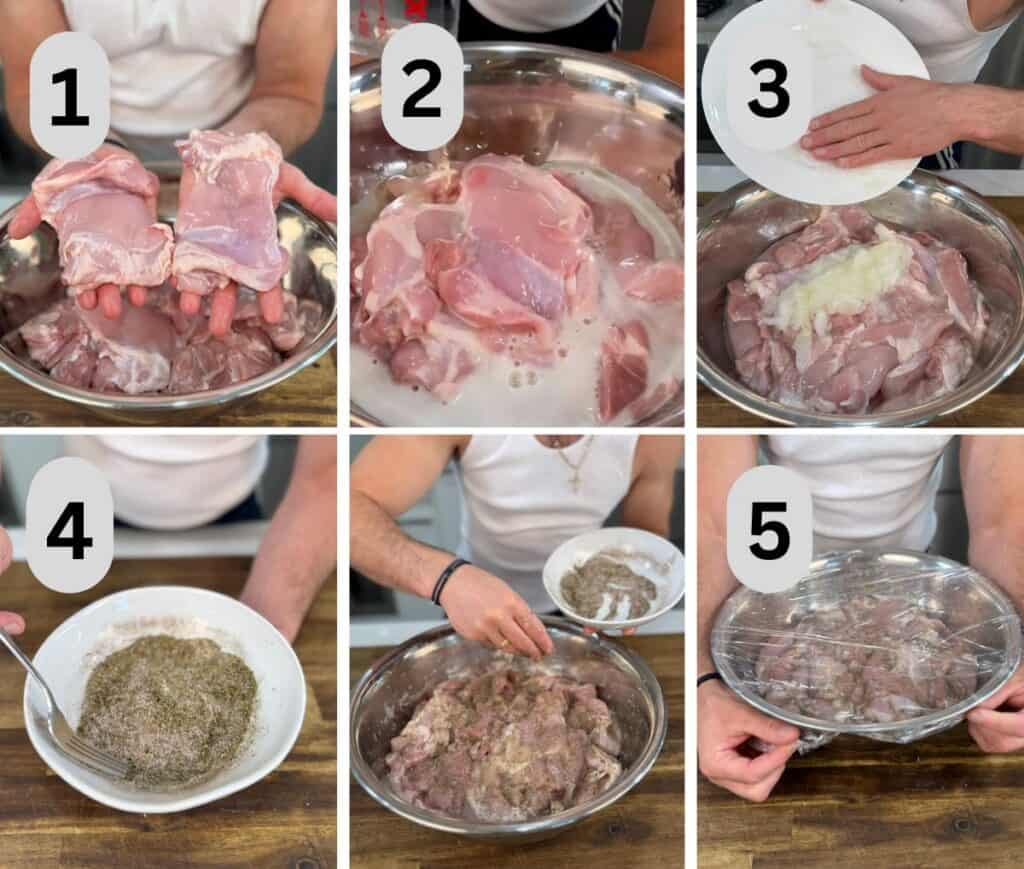 1

2

3

4

5