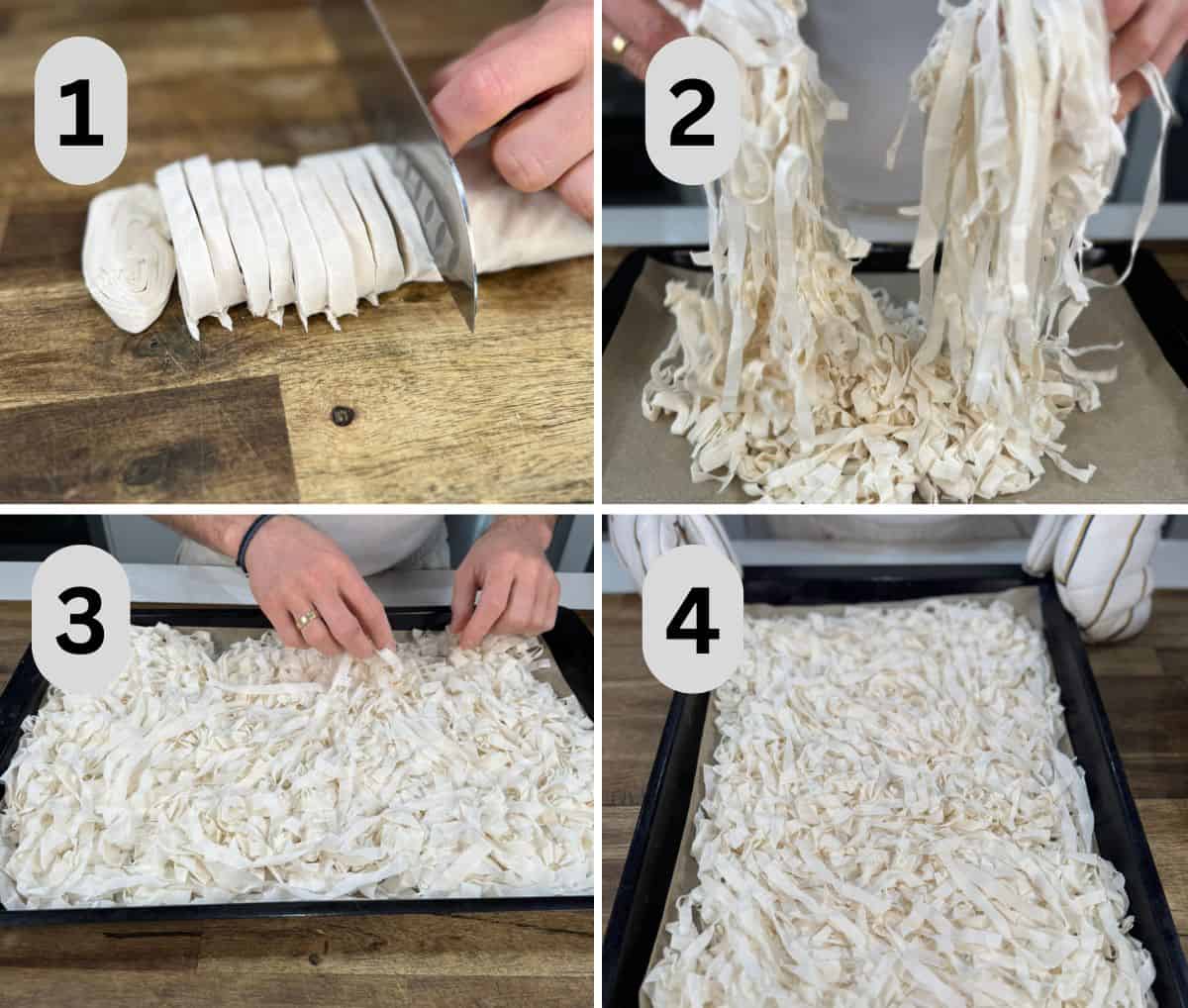 1

2

3

4