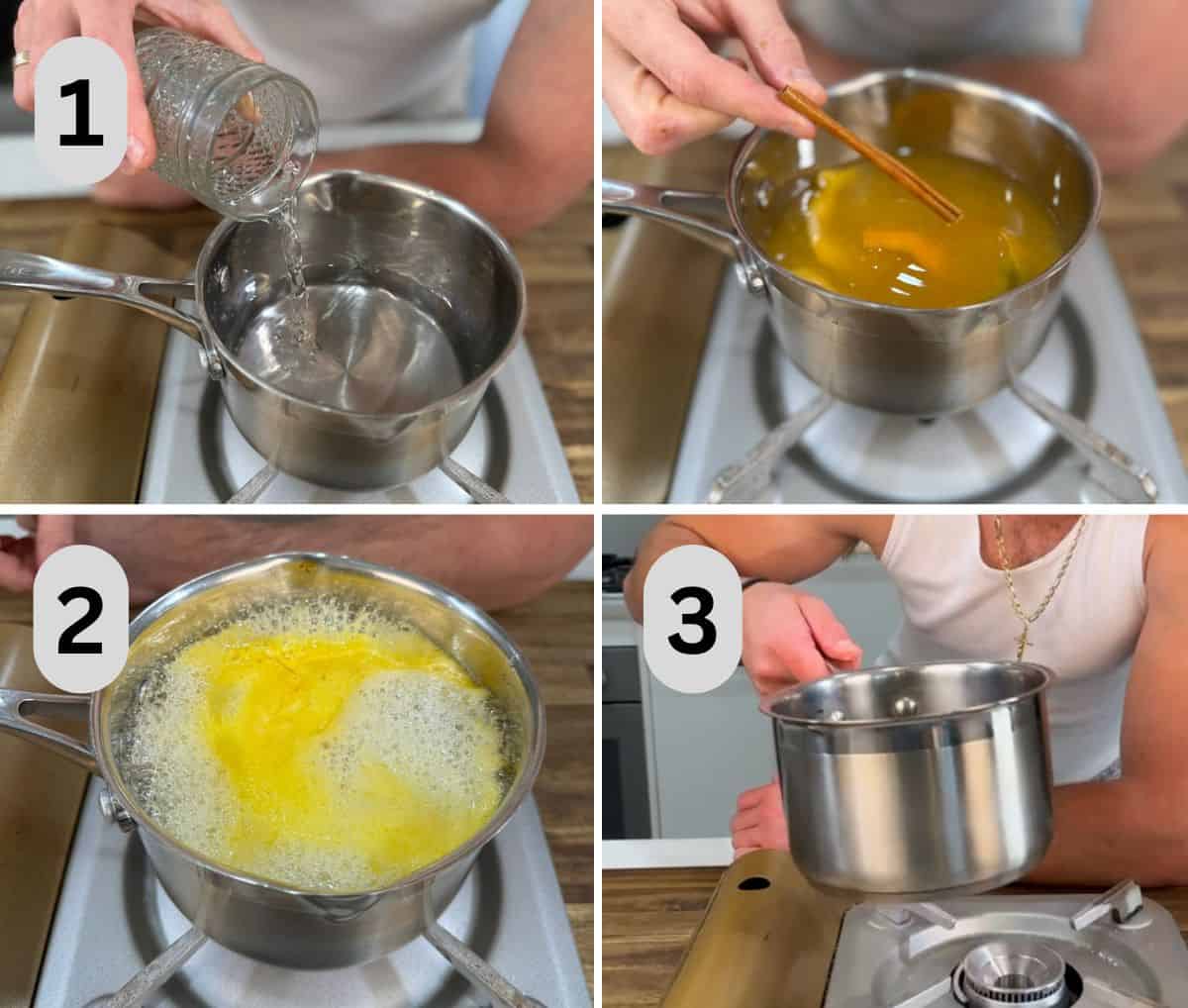 1

2

3